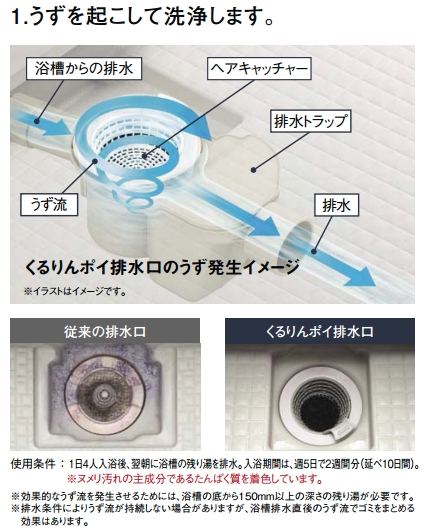 1.うずを起こして洗浄します。

浴槽からの排水

ヘアキャッチャー

排水トラップ

うず流

排水

くるりんポイ排水口のうず発生イメージ

※イラストはイメージです。

従来の排水口

くるりんポイ排水口

使用条件：1日4人入浴後、翌朝に浴槽の残り湯を排水。入浴期間は、週5日で2週間分(延べ10日間)。
※ヌメリ汚れの主成分であるたんぱく質を着色しています。

※効果的なうず流を発生させるためには、浴槽の底から150mm以上の深さの残り湯が必要です。
※排水条件によりうず流が持続しない場合がありますが、浴槽排水直後のうず流でゴミをまとめる効果はあります。