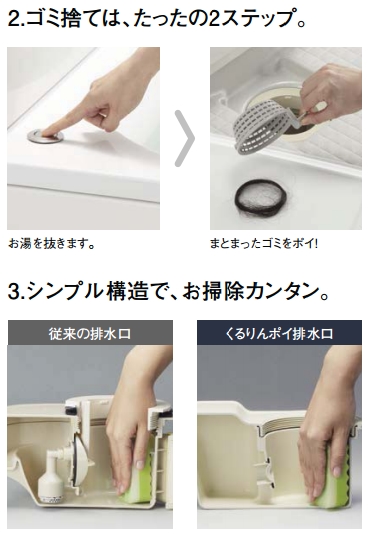 2.ゴミ捨ては、たったの2ステップ。

お湯を抜きます。

まとまったゴミをポイ!

3.シンプル構造で、お掃除カンタン。

従来の排水口

くるりんポイ排水口