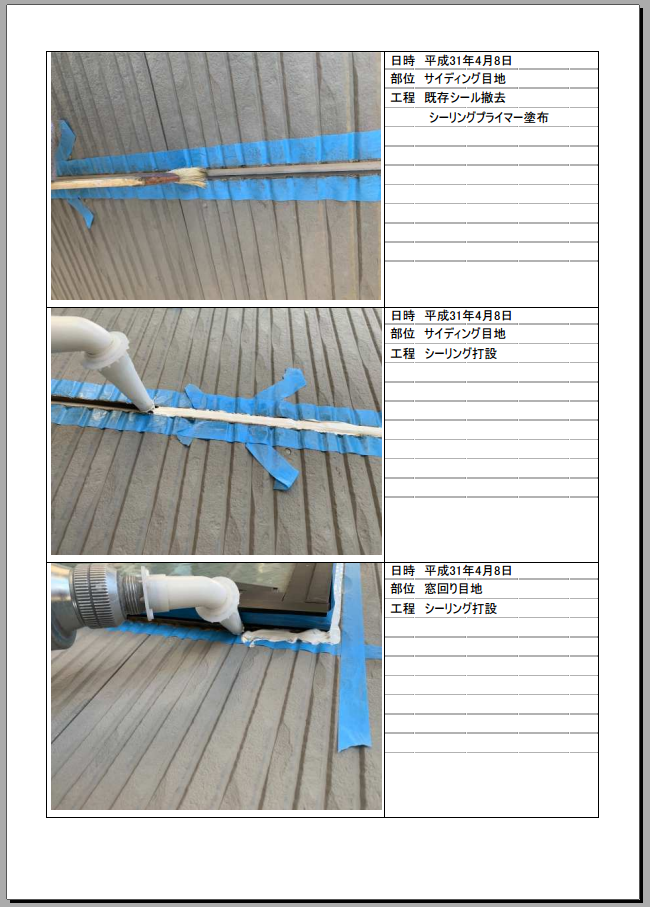 日時 平成31年4月8日
部位 サイディング目地
工程 既存シール撤去
シーリングプライマー塗布

日時 平成31年4月8日
部位 サイディング目地
工程 シーリング打設

日時 平成31年4月8日
部位 窓回り目地
工程 シーリング打設